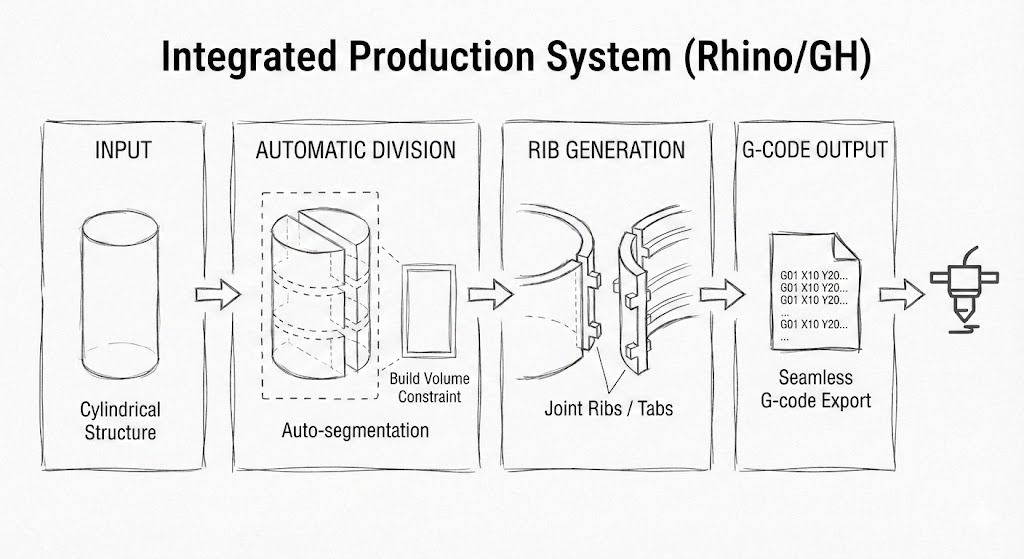 Integrated Production System (Rhino/GH)

INPUT

Cylindrical Structure

AUTOMATIC DIVISION

Build Volume Constraint

Auto-segmentation

RIB GENERATION

Joint Ribs / Tabs

G-CODE OUTPUT

G01 X10 Y20...
G01 X10 Y20...
G01 X10 Y20...
...
G01 X10 Y20...
...

Seamless G-code Export